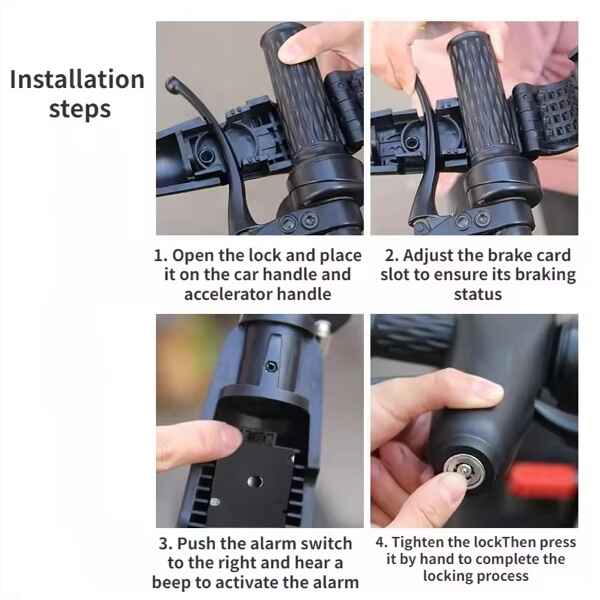 Installation steps

1. Open the lock and place it on the car handle and accelerator handle

2. Adjust the brake card slot to ensure its braking status

3. Push the alarm switch to the right and hear a beep to activate the alarm

4. Tighten the lockThen press it by hand to complete the locking process